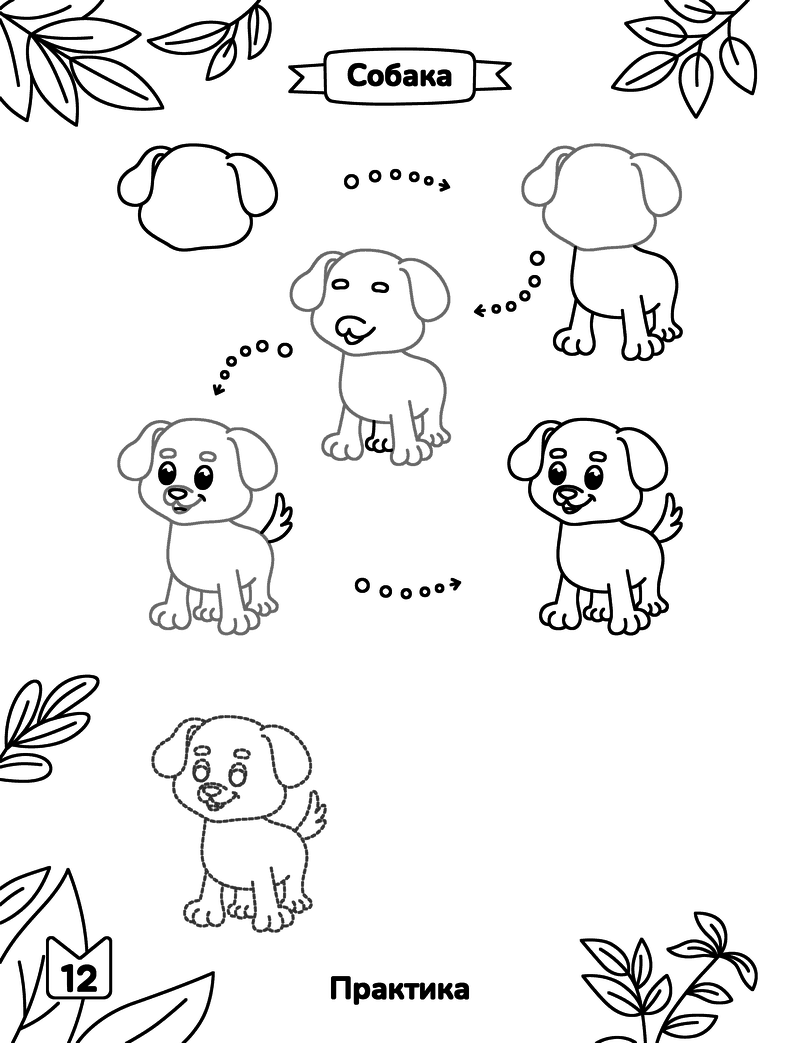 Собака

12

Практика